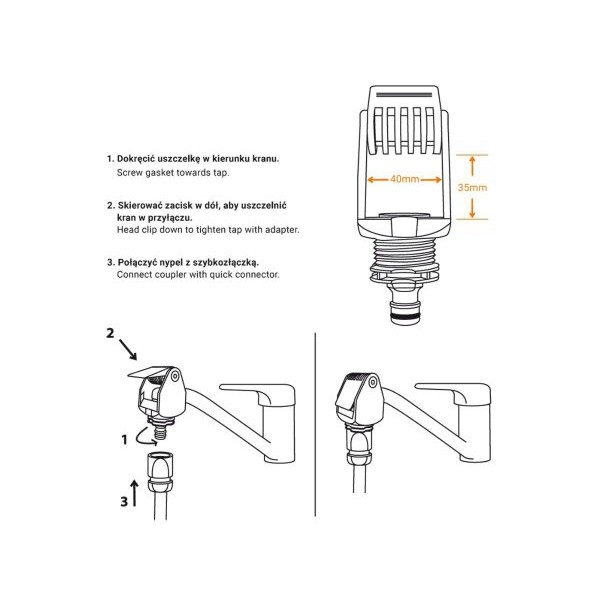 1. Dokręcić uszczelkę w kierunku kranu.
Screw gasket towards tap.

2. Skierować zacisk w dół, aby uszczelnić kran w przyłączu.
Head clip down to tighten tap with adapter.

3. Połączyć nypel z szybkozłączką.
Connect coupler with quick connector.

40mm

35mm

2

1

3