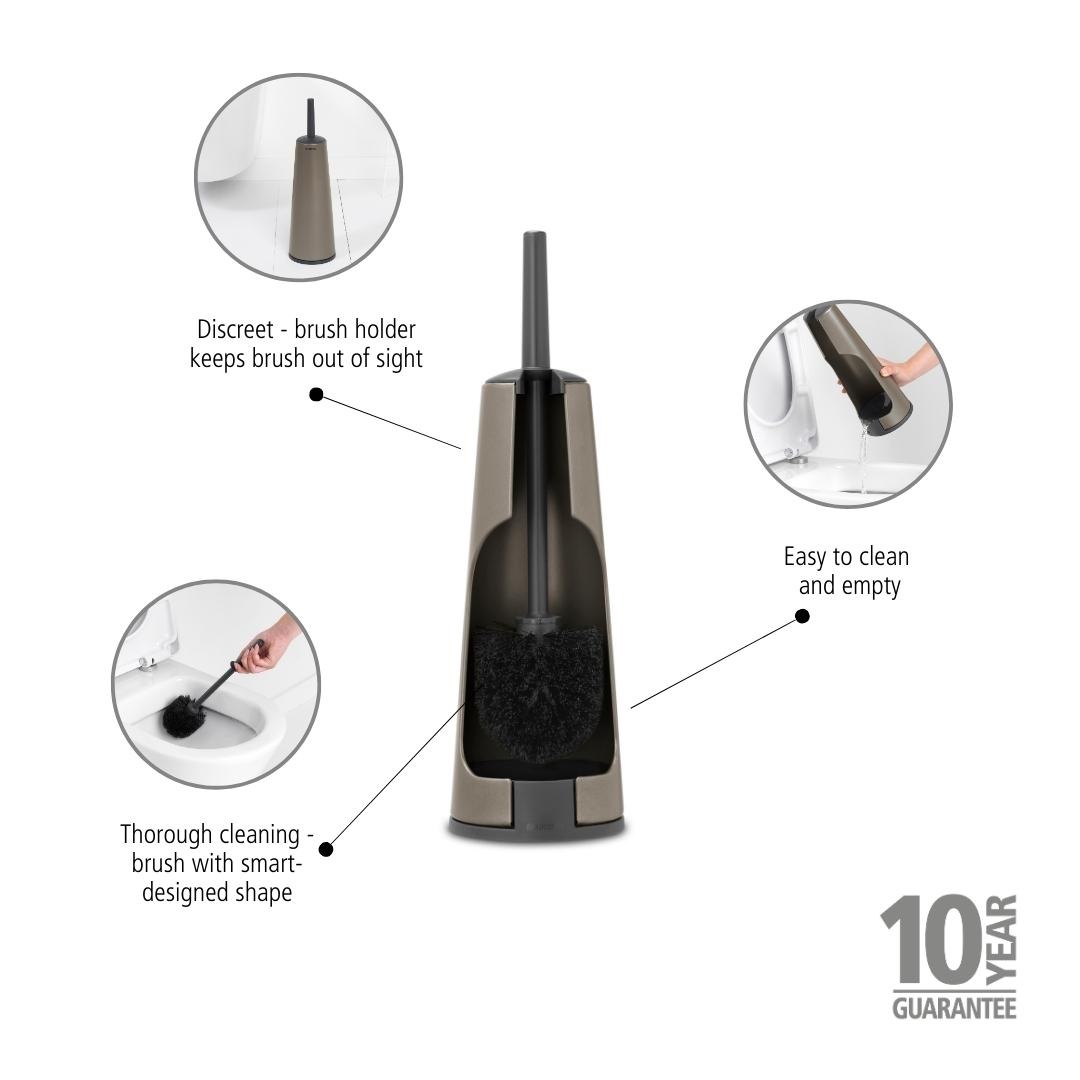 Discreet - brush holder keeps brush out of sight

Easy to clean and empty

Thorough cleaning - brush with smart-designed shape

10 YEAR GUARANTEE